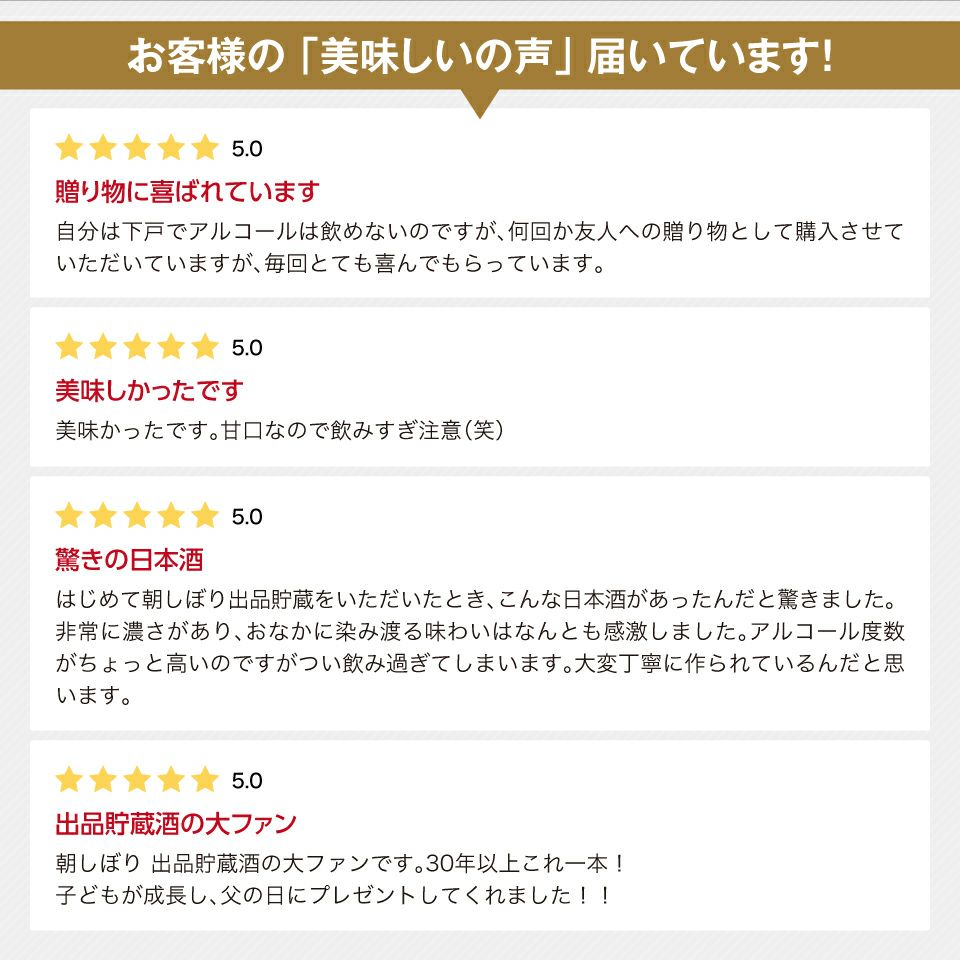 お客様の「美味しいの声」届いています!

5.0

贈り物に喜ばれています

自分は下戸でアルコールは飲めないのですが、何回か友人への贈り物として購入させていただいていますが、毎回とても喜んでもらっています。

5.0

美味しかったです

美味かったです。甘口なので飲みすぎ注意(笑)

5.0

驚きの日本酒

はじめて朝しぼり出品貯蔵をいただいたとき、こんな日本酒があったんだと驚きました。非常に濃さがあり、おなかに染み渡る味わいはなんとも感激しました。アルコール度数がちょっと高いのですがつい飲み過ぎてしまいます。大変丁寧に作られているんだと思います。

5.0

出品貯蔵酒の大ファン

朝しぼり 出品貯蔵酒の大ファンです。30年以上これ一本!
子どもが成長し、父の日にプレゼントしてくれました!!